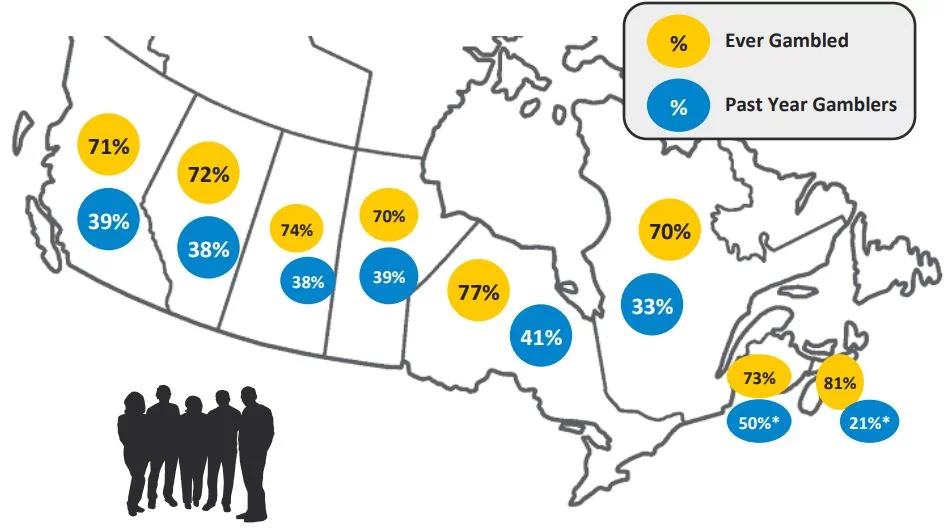 % Ever Gambled

% Past Year Gamblers

71%

39%

72%

38%

74%

38%

70%

39%

77%

41%

70%

33%

73%

50%*

81%

21%*